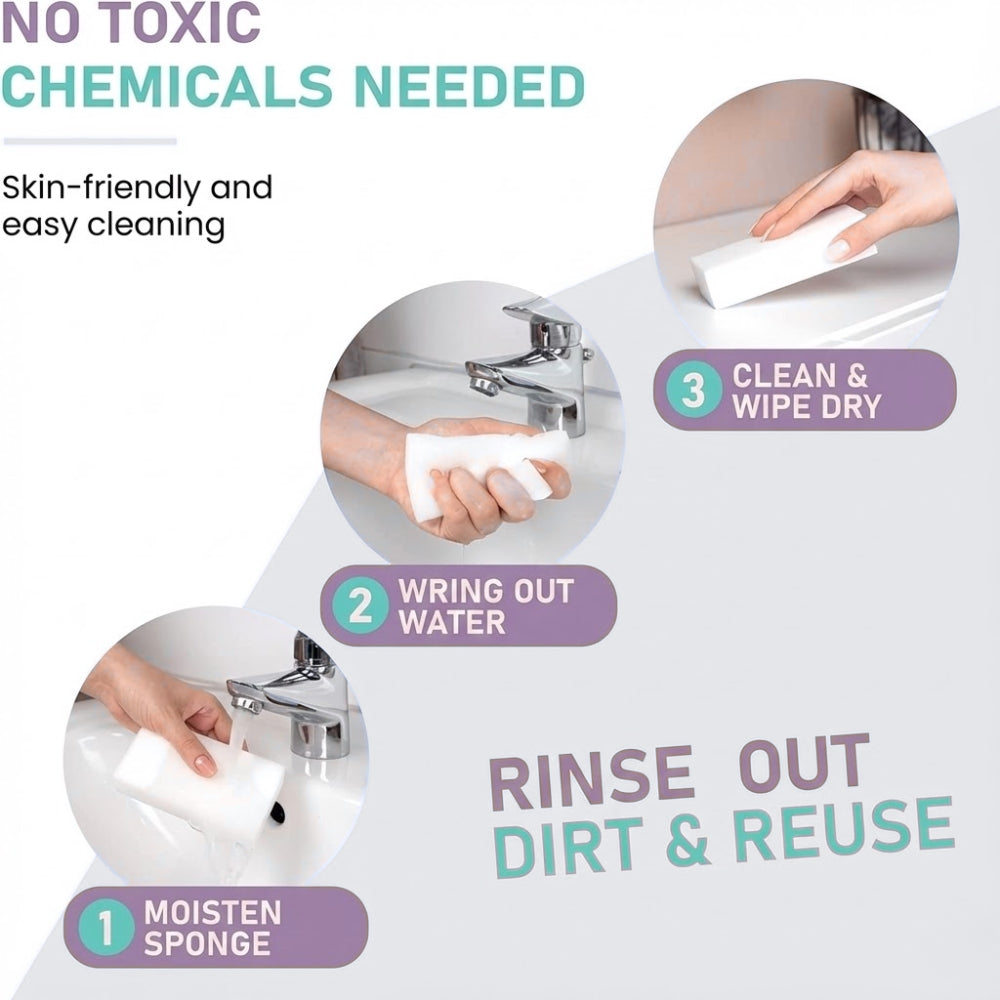 NO TOXIC
CHEMICALS NEEDED

Skin-friendly and easy cleaning

3 CLEAN & WIPE DRY

2 WRING OUT WATER

1 MOISTEN SPONGE

RINSE OUT
DIRT & REUSE