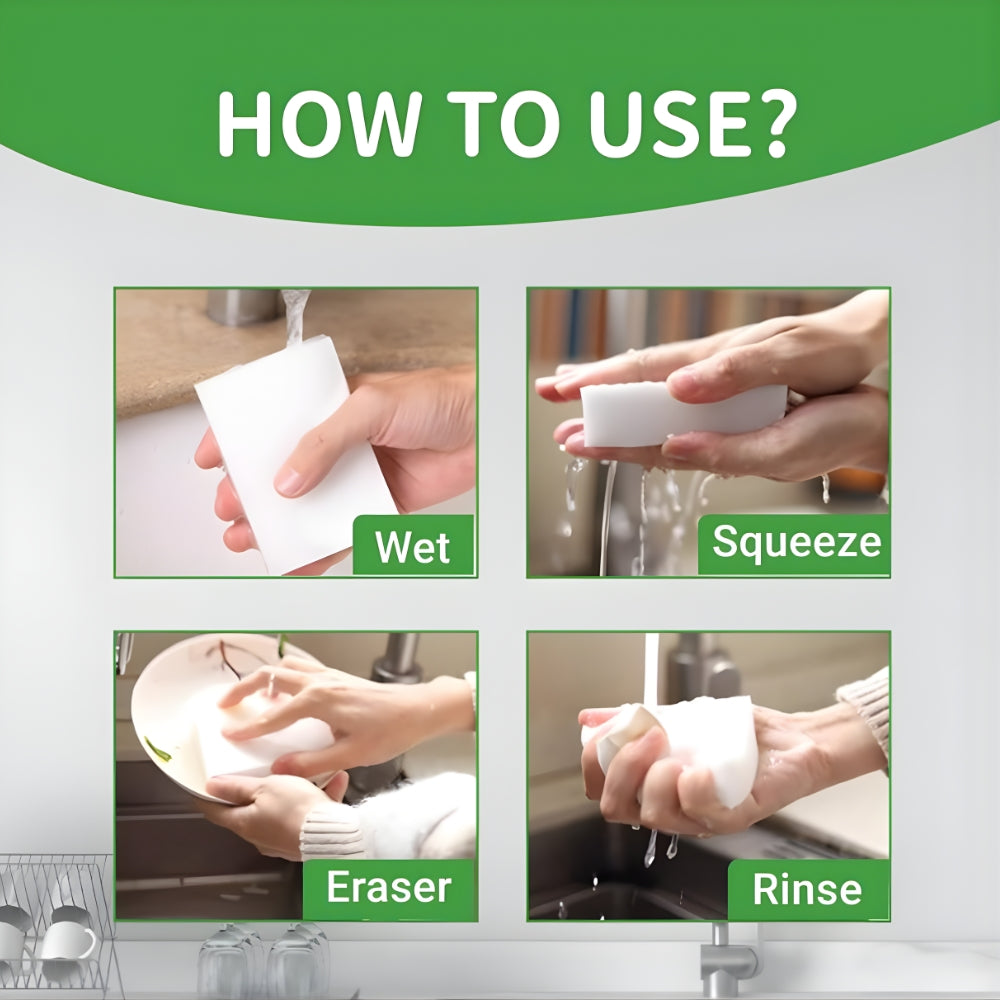 HOW TO USE?

Wet

Squeeze

Eraser

Rinse